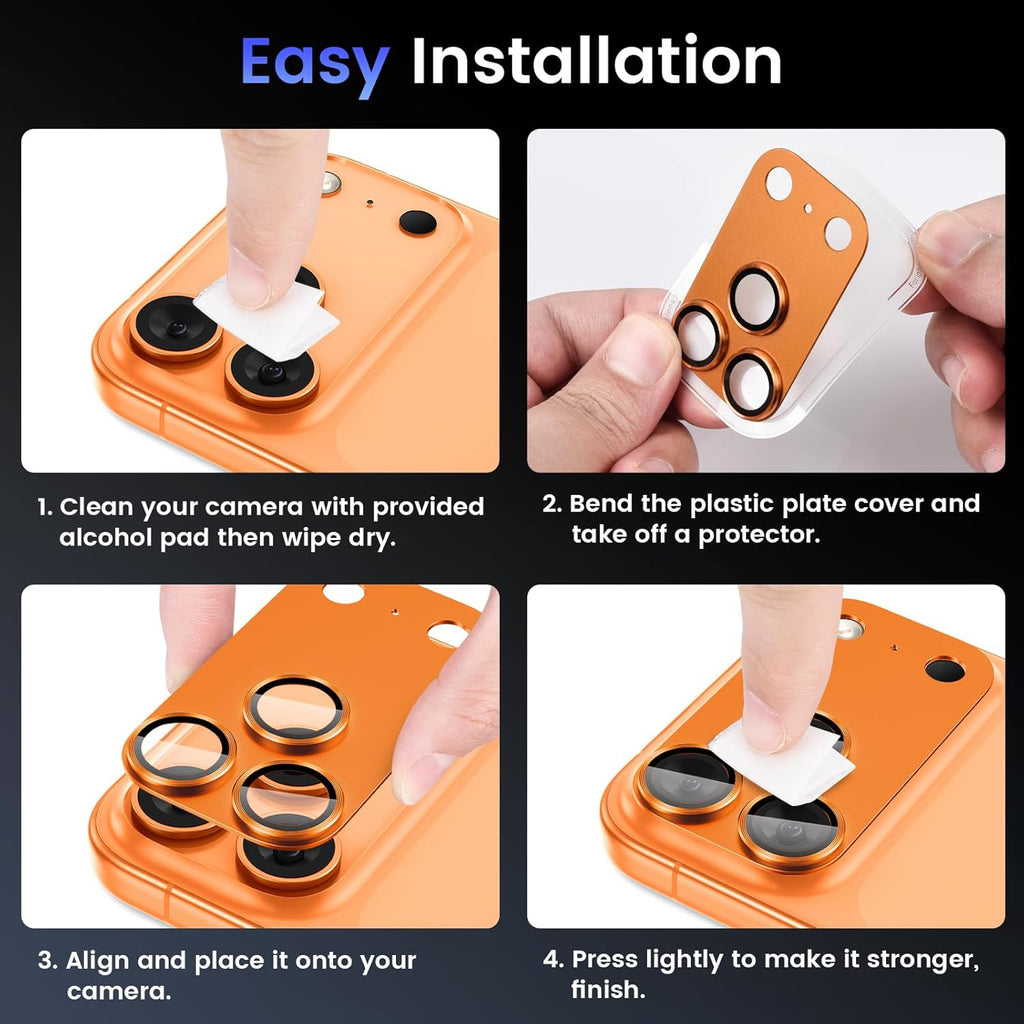 Easy Installation

1. Clean your camera with provided alcohol pad then wipe dry.

2. Bend the plastic plate cover and take off a protector.

3. Align and place it onto your camera.

4. Press lightly to make it stronger, finish.