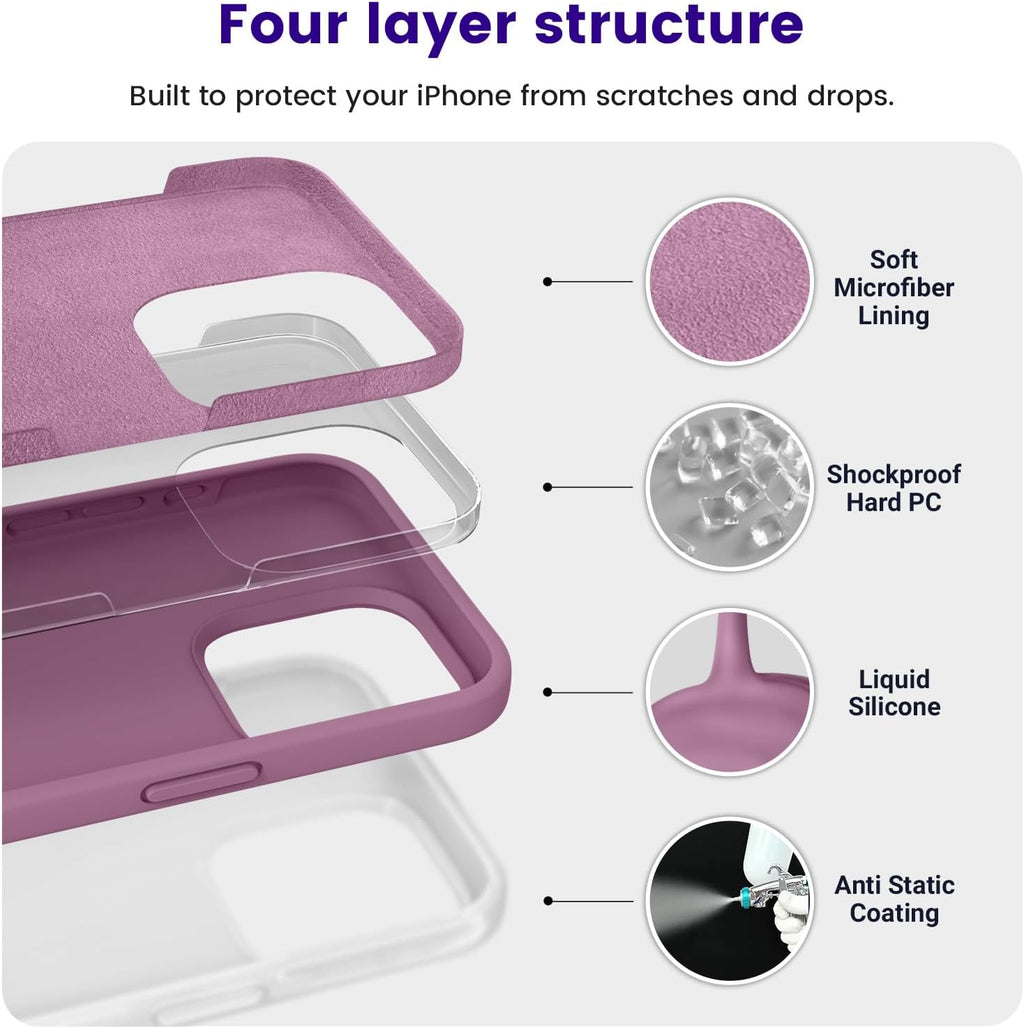 Four layer structure

Built to protect your iPhone from scratches and drops.

Soft Microfiber Lining

Shockproof Hard PC

Liquid Silicone

Anti Static Coating